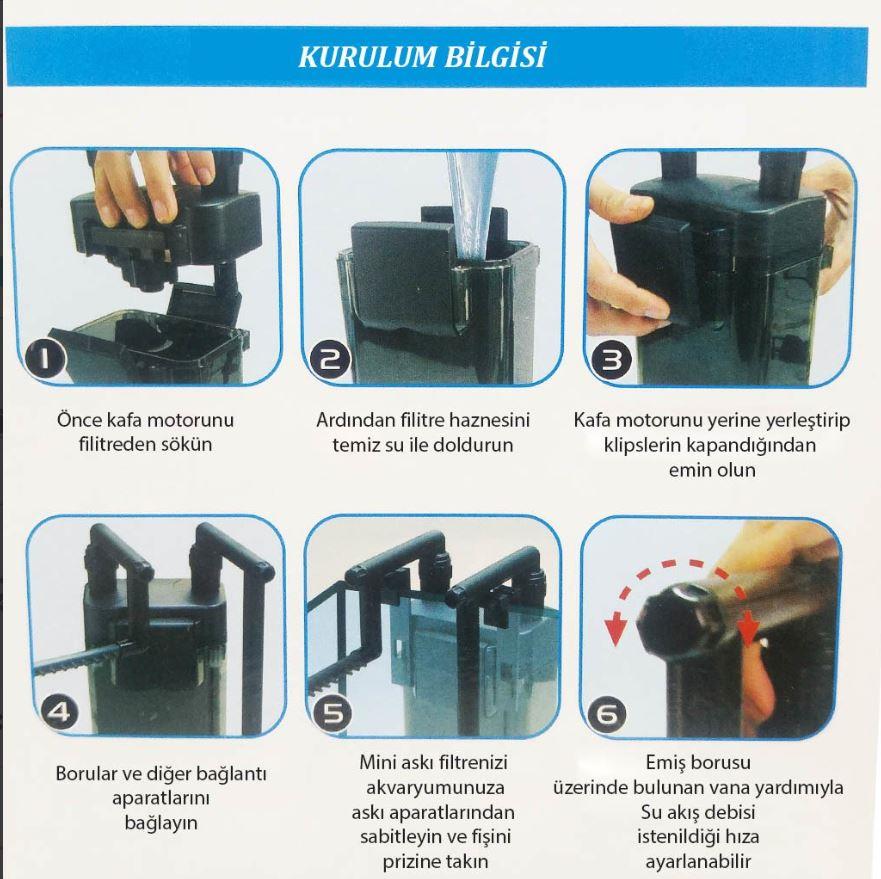 KURULUM BİLGİSİ

1

Önce kafa motorunu filitreden sökün

2

Ardından filitre haznesini temiz su ile doldurun

3

Kafa motorunu yerine yerleştirip klipslerin kapandığından emin olun

4

Borular ve diğer bağlantı aparatlarını bağlayın

5

Mini askı filtrenizi akvaryumunuza askı aparatlarından sabitleyin ve fişini prizine takın

6

Emiş borusu üzerinde bulunan vana yardımıyla Su akış debisi istenildiği hıza ayarlanabilir